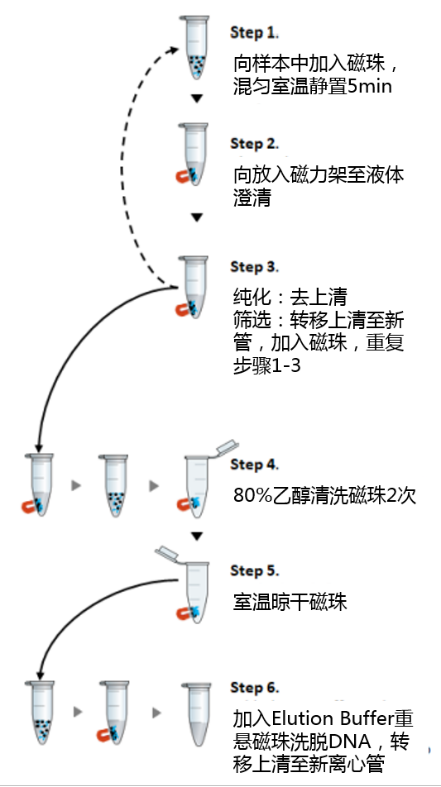 Step 1.
向样本中加入磁珠，混匀室温静置5min

Step 2.
向放入磁力架至液体澄清

Step 3.
纯化：去上清
筛选：转移上清至新管，加入磁珠，重复步骤1-3

Step 4.
80%乙醇清洗磁珠2次

Step 5.
室温晾干磁珠

Step 6.
加入Elution Buffer重悬磁珠洗脱DNA，转移上清至新离心管